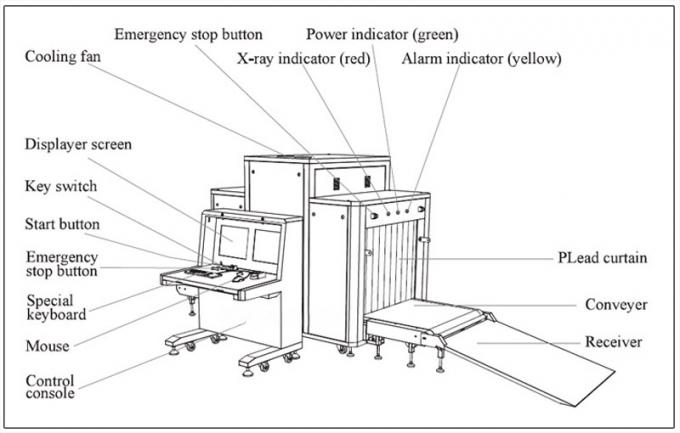 Emergency stop button

Power indicator (green)

Cooling fan

X-ray indicator (red)

Alarm indicator (yellow)

Displayer screen

Key switch

Start button

Emergency stop button

Special keyboard

Mouse

Control console

PLead curtain

Conveyer

Receiver