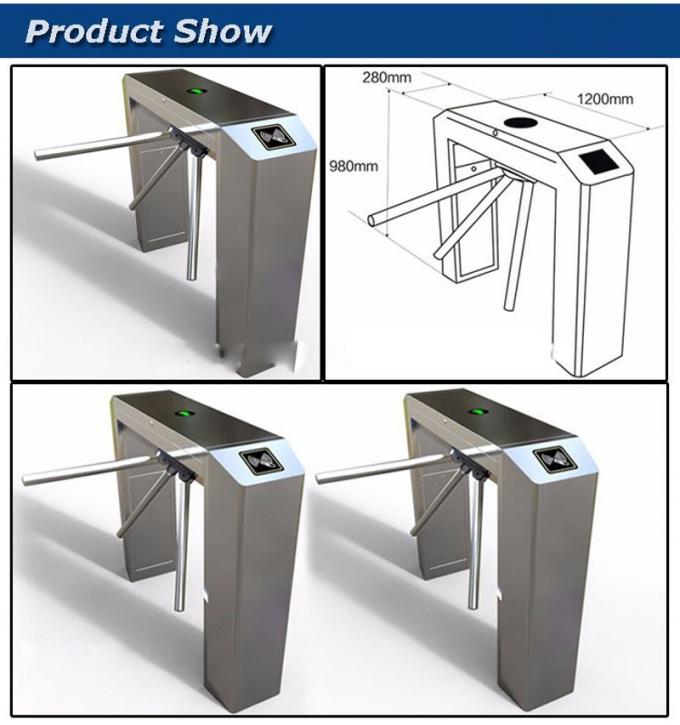 Product Show

280mm

1200mm

980mm