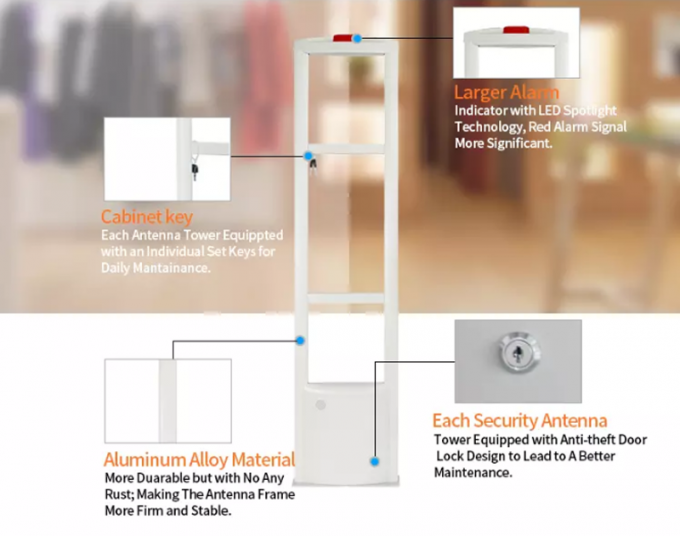 Larger Alarm
Indicator with LED Spotlight Technology, Red Alarm Signal More Significant.

Cabinet key
Each Antenna Tower Equippted with an Individual Set Keys for Daily Mantainance.

Aluminum Alloy Material
More Duarable but with No Any Rust; Making The Antenna Frame More Firm and Stable.

Each Security Antenna
Tower Equipped with Anti-theft Door Lock Design to Lead to A Better Maintenance.